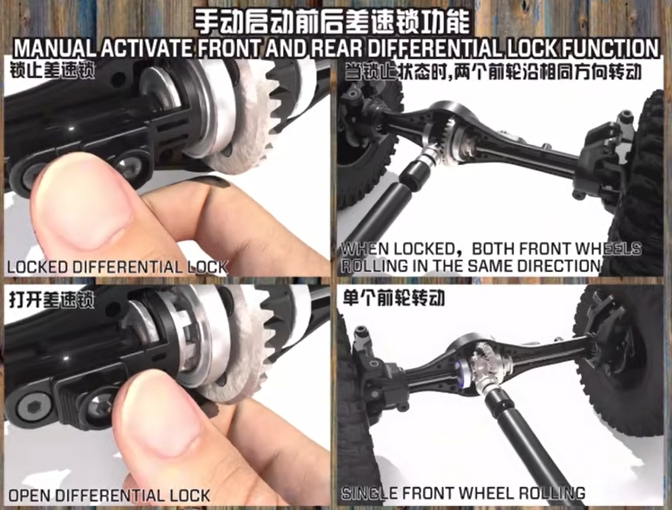 手动启动前后差速锁功能
MANUAL ACTIVATE FRONT AND REAR DIFFERENTIAL LOCK FUNCTION

锁止差速锁

LOCKED DIFFERENTIAL LOCK

当锁止状态时,两个前轮沿相同方向转动

WHEN LOCKED, BOTH FRONT WHEELS ROLLING IN THE SAME DIRECTION

打开差速锁

OPEN DIFFERENTIAL LOCK

单个前轮转动

SINGLE FRONT WHEEL ROLLING